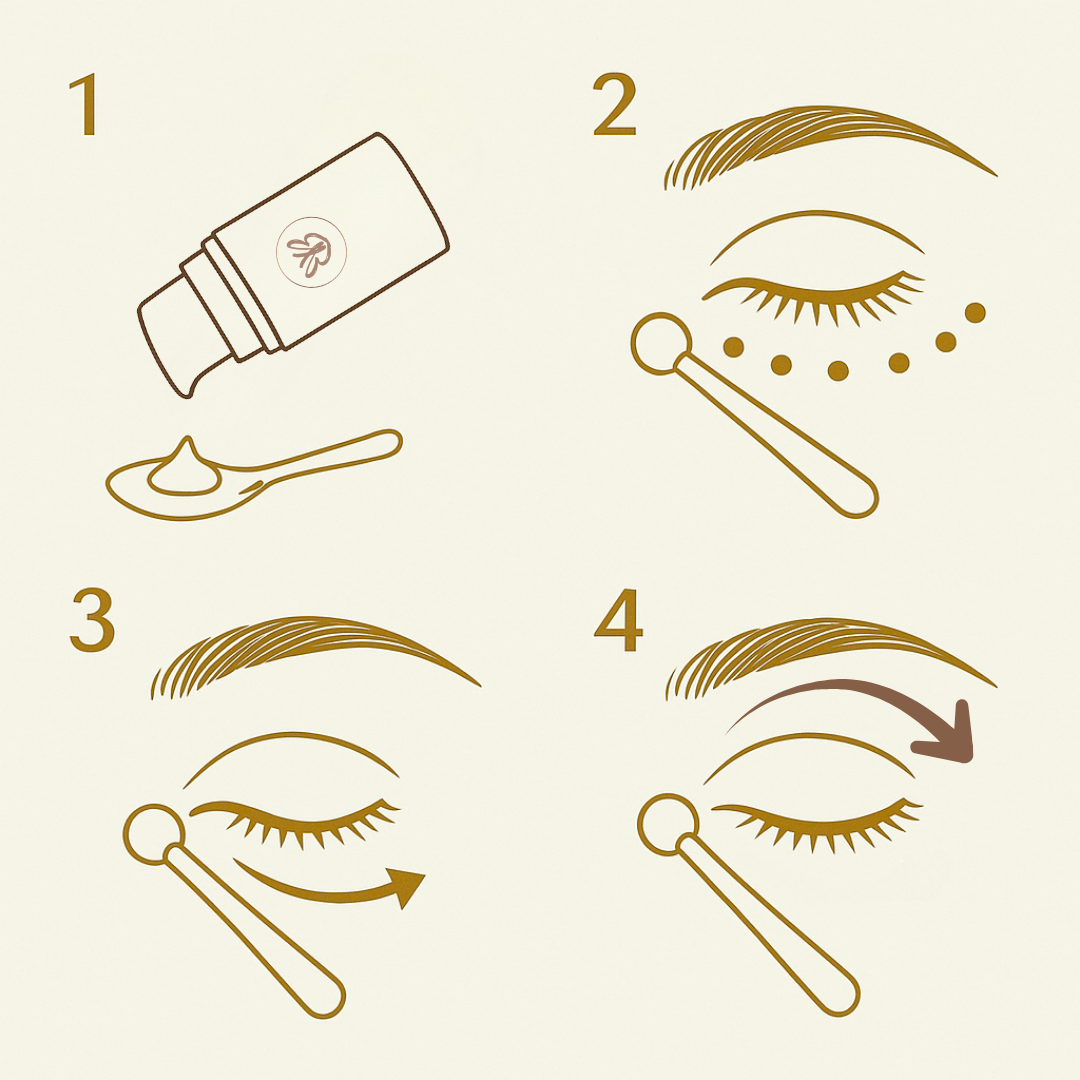 1

2

3

4